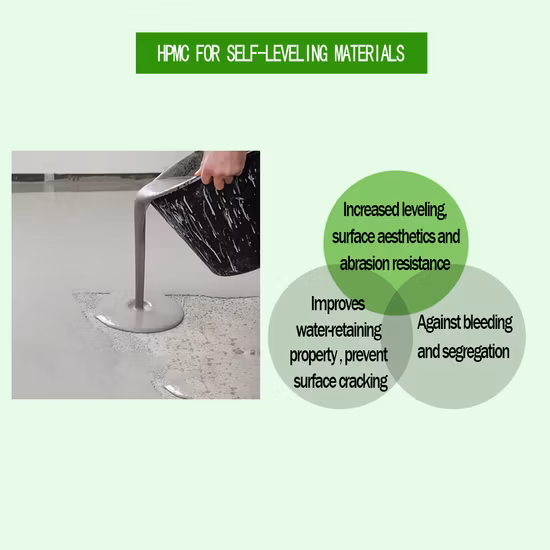 HPMC FOR SELF-LEVELING MATERIALS

Increased leveling, surface aesthetics and abrasion resistance

Improves water-retaining property , prevent surface cracking

Against bleeding and segregation